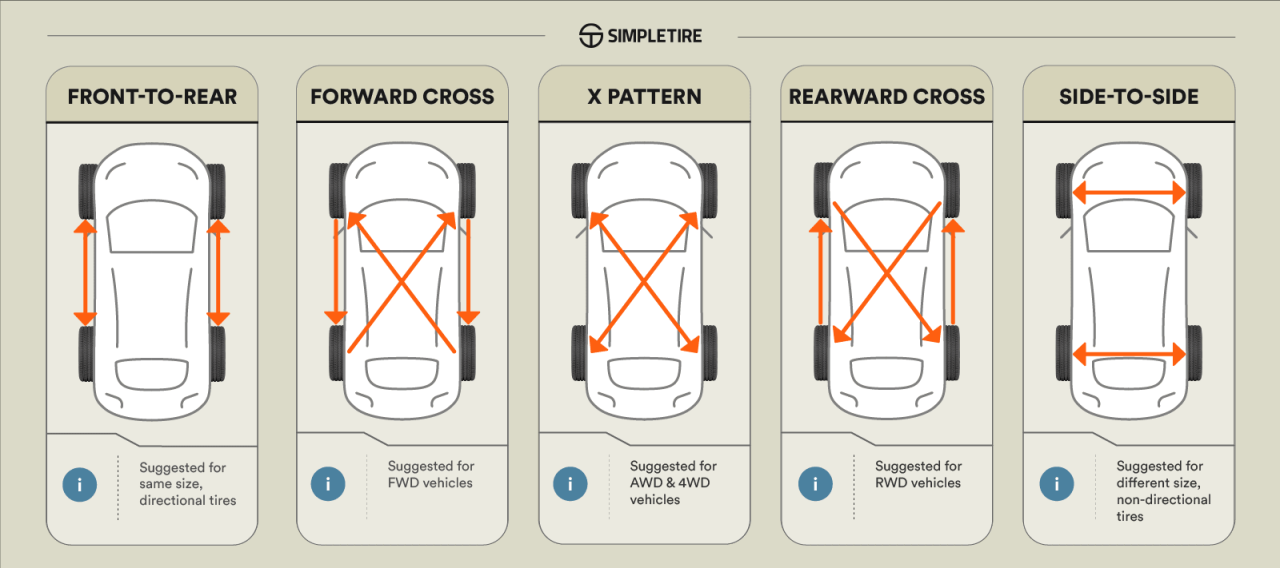 SIMPLETIRE

FRONT-TO-REAR

i

Suggested for same size, directional tires

FORWARD CROSS

i

Suggested for FWD vehicles

X PATTERN

i

Suggested for AWD & 4WD vehicles

REARWARD CROSS

i

Suggested for RWD vehicles

SIDE-TO-SIDE

i

Suggested for different size, non-directional tires